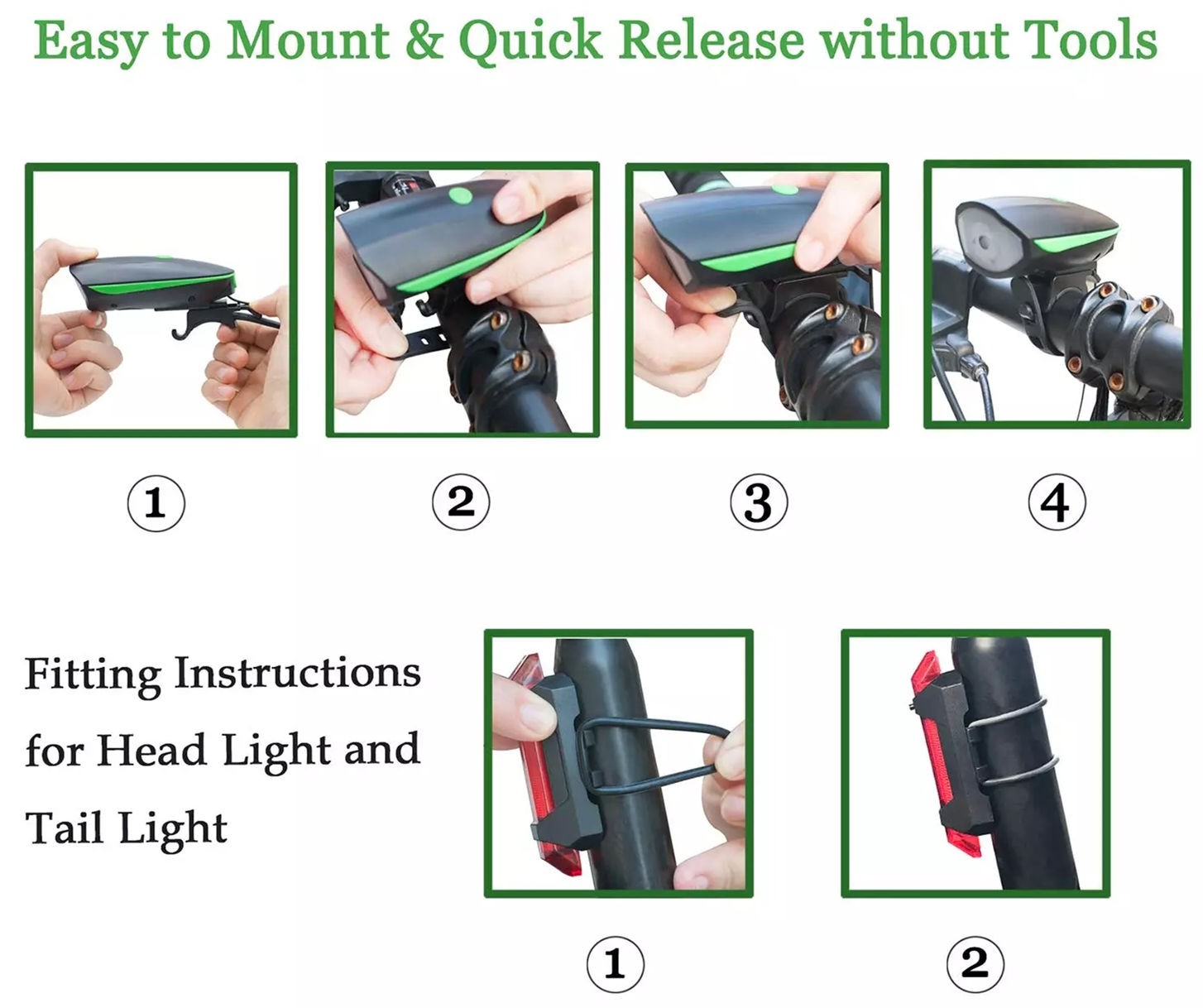 Easy to Mount & Quick Release without Tools

①

②

③

④

Fitting Instructions for Head Light and Tail Light

①

②