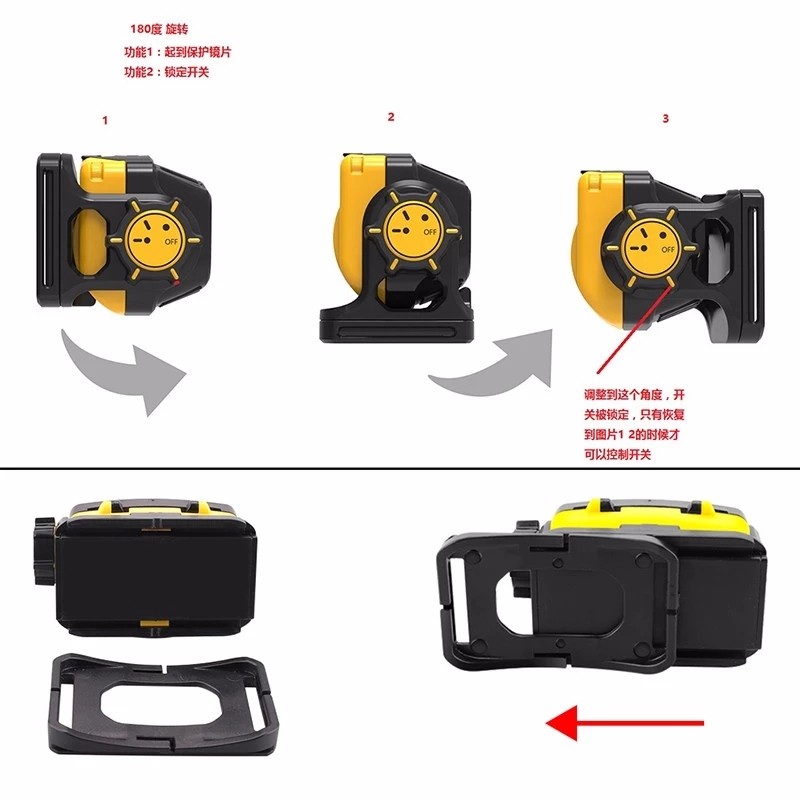 180度 旋转
功能1：起到保护镜片
功能2：锁定开关

1

OFF

2

OFF

3

OFF

调整到这个角度，开关被锁定，只有恢复到图片1 2的时候才可以控制开关